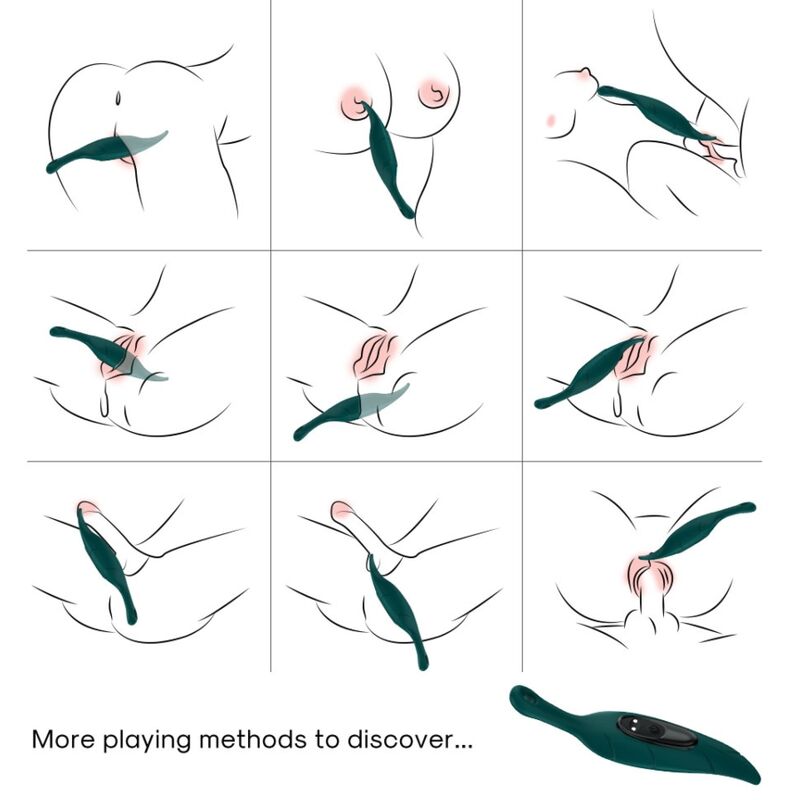 More playing methods to discover...